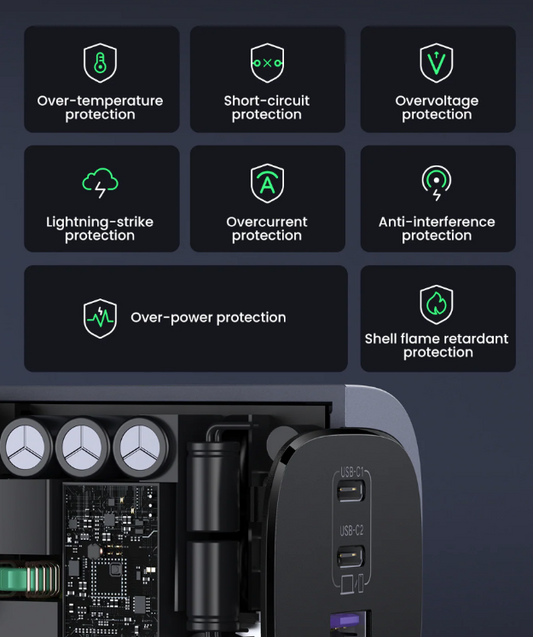 Over-temperature protection

Short-circuit protection

Overvoltage protection

Lightning-strike protection

Overcurrent protection

Anti-interference protection

Over-power protection

Shell flame retardant protection

USB-C1

USB-C2