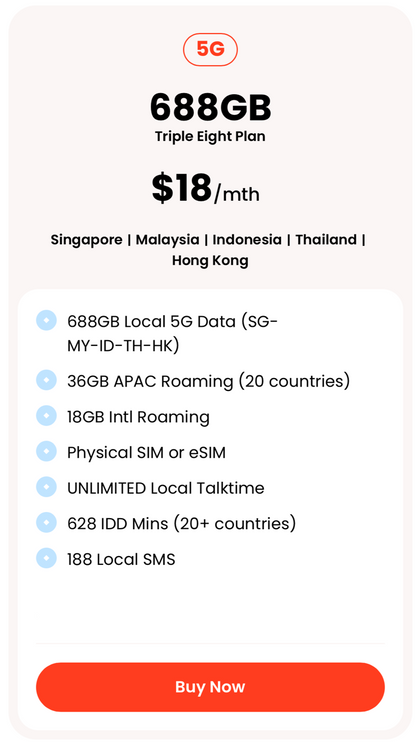 5G

688GB
Triple Eight Plan

$18/mth

Singapore | Malaysia | Indonesia | Thailand | Hong Kong

688GB Local 5G Data (SG-MY-ID-TH-HK)
36GB APAC Roaming (20 countries)
18GB Intl Roaming
Physical SIM or eSIM
UNLIMITED Local Talktime
628 IDD Mins (20+ countries)
188 Local SMS

Buy Now