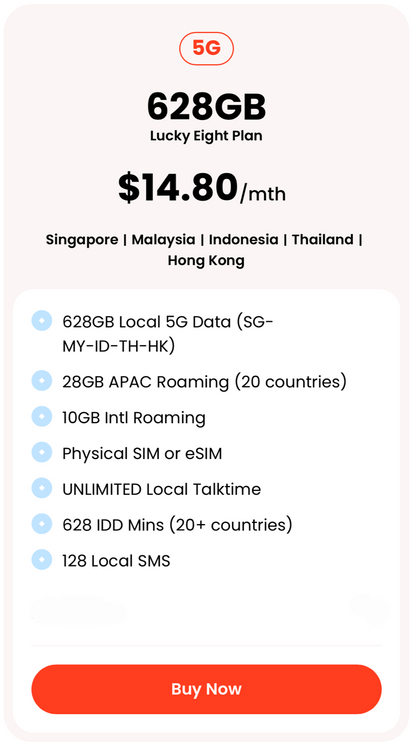 5G

628GB

Lucky Eight Plan

$14.80/mth

Singapore | Malaysia | Indonesia | Thailand | Hong Kong

628GB Local 5G Data (SG-MY-ID-TH-HK)

28GB APAC Roaming (20 countries)

10GB Intl Roaming

Physical SIM or eSIM

UNLIMITED Local Talktime

628 IDD Mins (20+ countries)

128 Local SMS

Buy Now